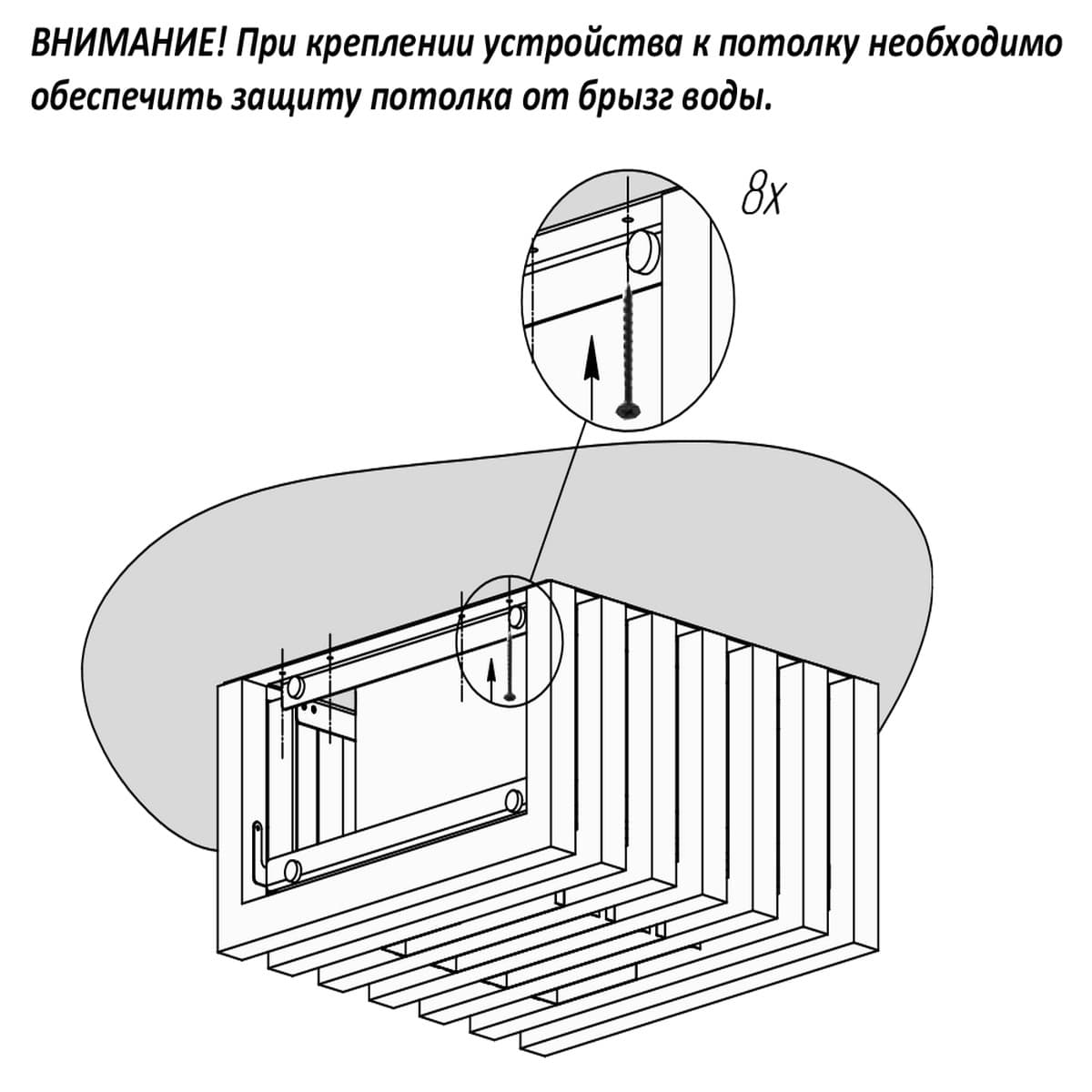 ВНИМАНИЕ! При креплении устройства к потолку необходимо обеспечить защиту потолка от брызг воды.

8x